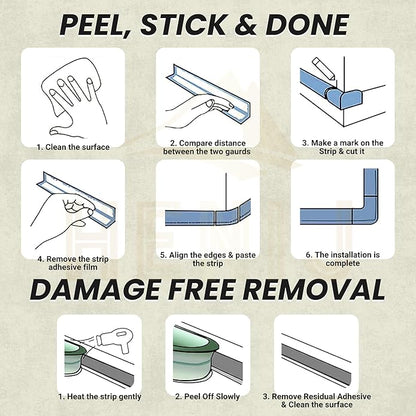 PEEL, STICK & DONE

1. Clean the surface

2. Compare distance between the two gaurds

3. Make a mark on the Strip & cut it

4. Remove the strip adhesive film

5. Align the edges & paste the strip

6. The installation is complete

DAMAGE FREE REMOVAL

1. Heat the strip gently

2. Peel Off Slowly

3. Remove Residual Adhesive & Clean the surface