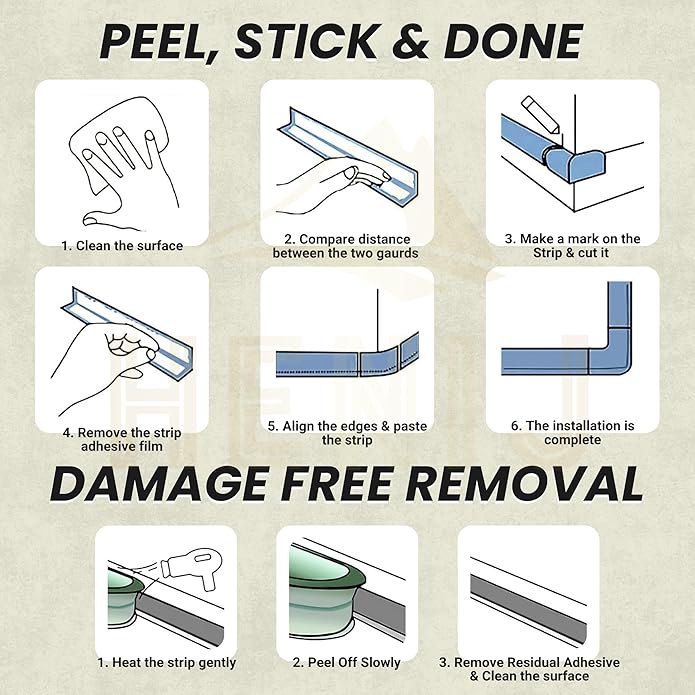 PEEL, STICK & DONE

1. Clean the surface

2. Compare distance between the two gaurds

3. Make a mark on the Strip & cut it

4. Remove the strip adhesive film

5. Align the edges & paste the strip

6. The installation is complete

DAMAGE FREE REMOVAL

1. Heat the strip gently

2. Peel Off Slowly

3. Remove Residual Adhesive & Clean the surface